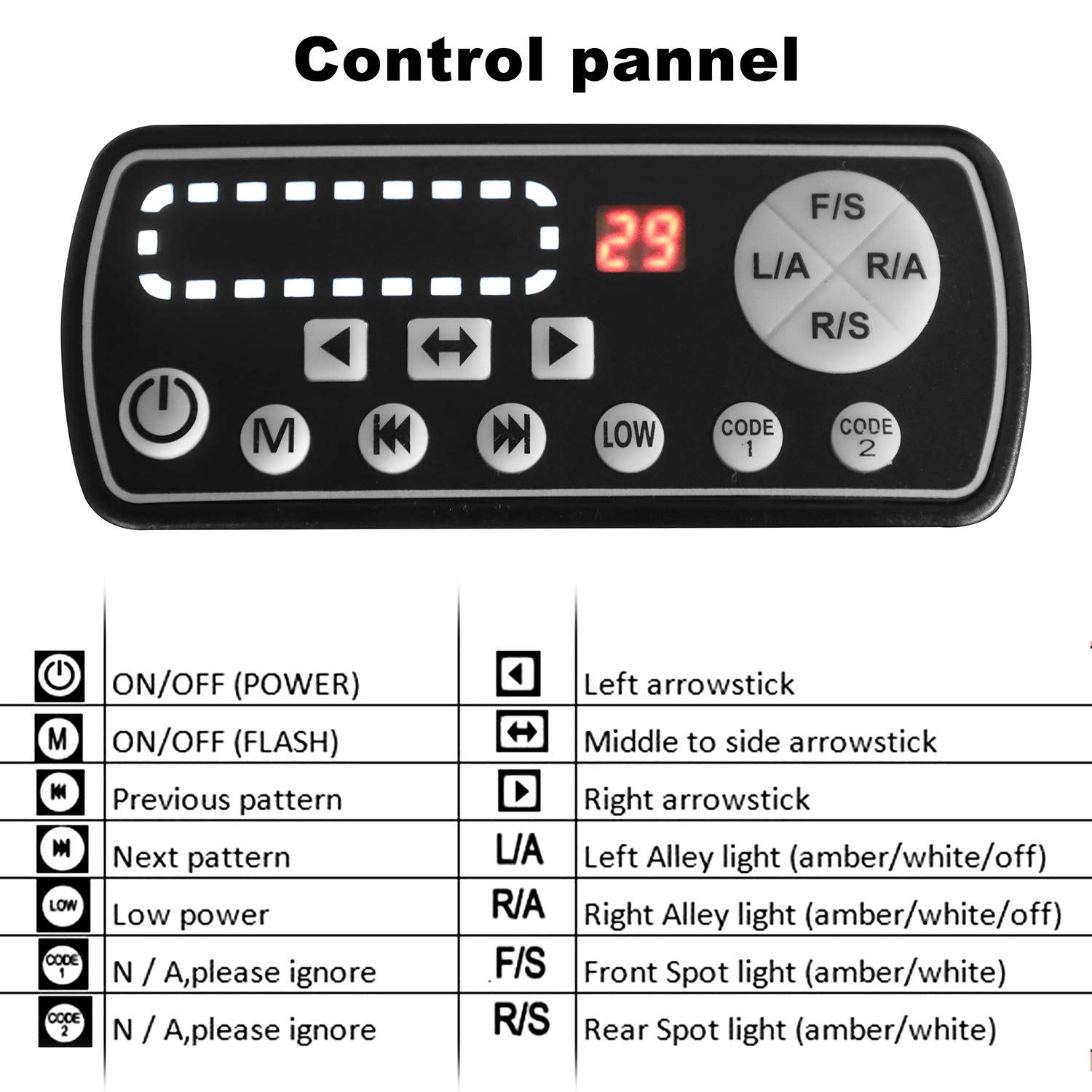 Control pannel

29

F/S
L/A
R/A
R/S

M
LOW
CODE 1
CODE 2

| | | | |
|---|---|---|---|
| | ON/OFF (POWER) | | Left arrowstick |
| M | ON/OFF (FLASH) | | Middle to side arrowstick |
| | Previous pattern | | Right arrowstick |
| | Next pattern | L/A | Left Alley light (amber/white/off) |
| LOW | Low power | R/A | Right Alley light (amber/white/off) |
| CODE 1 | N / A,please ignore | F/S | Front Spot light (amber/white) |
| CODE 2 | N / A,please ignore | R/S | Rear Spot light (amber/white) |